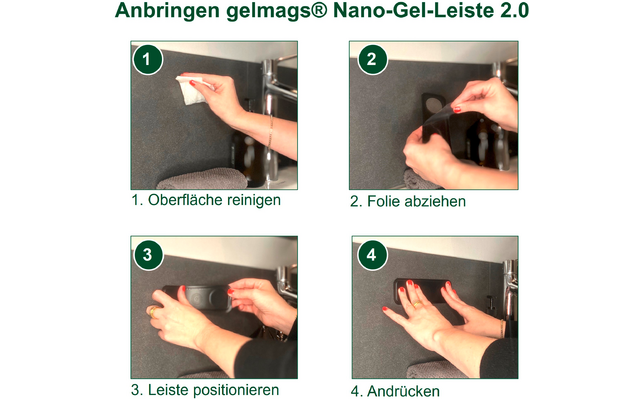 Anbringen gelmags® Nano-Gel-Leiste 2.0

1

1. Oberfläche reinigen

2

2. Folie abziehen

3

3. Leiste positionieren

4

4. Andrücken