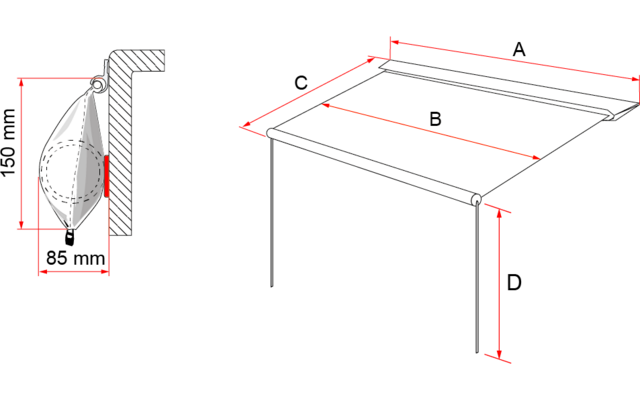 150 mm
85 mm
A
C
B
D