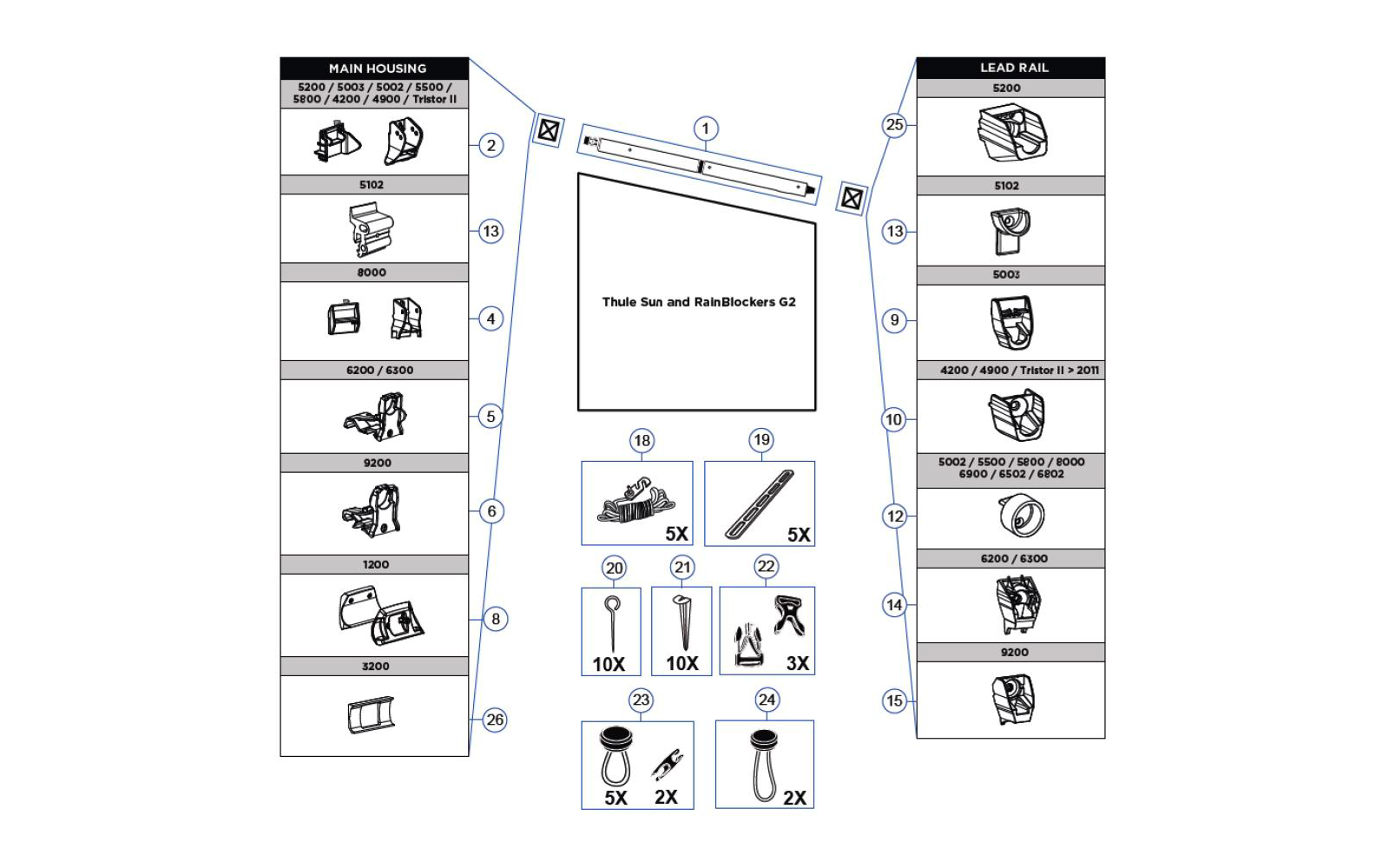 MAIN HOUSING
5200 / 5003 / 5002 / 5500 / 5800 / 4200 / 4900 / Tristor II
2
5102
13
8000
4
6200 / 6300
5
9200
6
1200
8
3200
26

1
Thule Sun and RainBlockers G2

18
5X
19
5X
20
10X
21
10X
22
3X
23
5X 2X
24
2X

LEAD RAIL
5200
25
5102
13
5003
9
4200 / 4900 / Tristor II > 2011
10
5002 / 5500 / 5800 / 8000 6900 / 6502 / 6802
12
6200 / 6300
14
9200
15