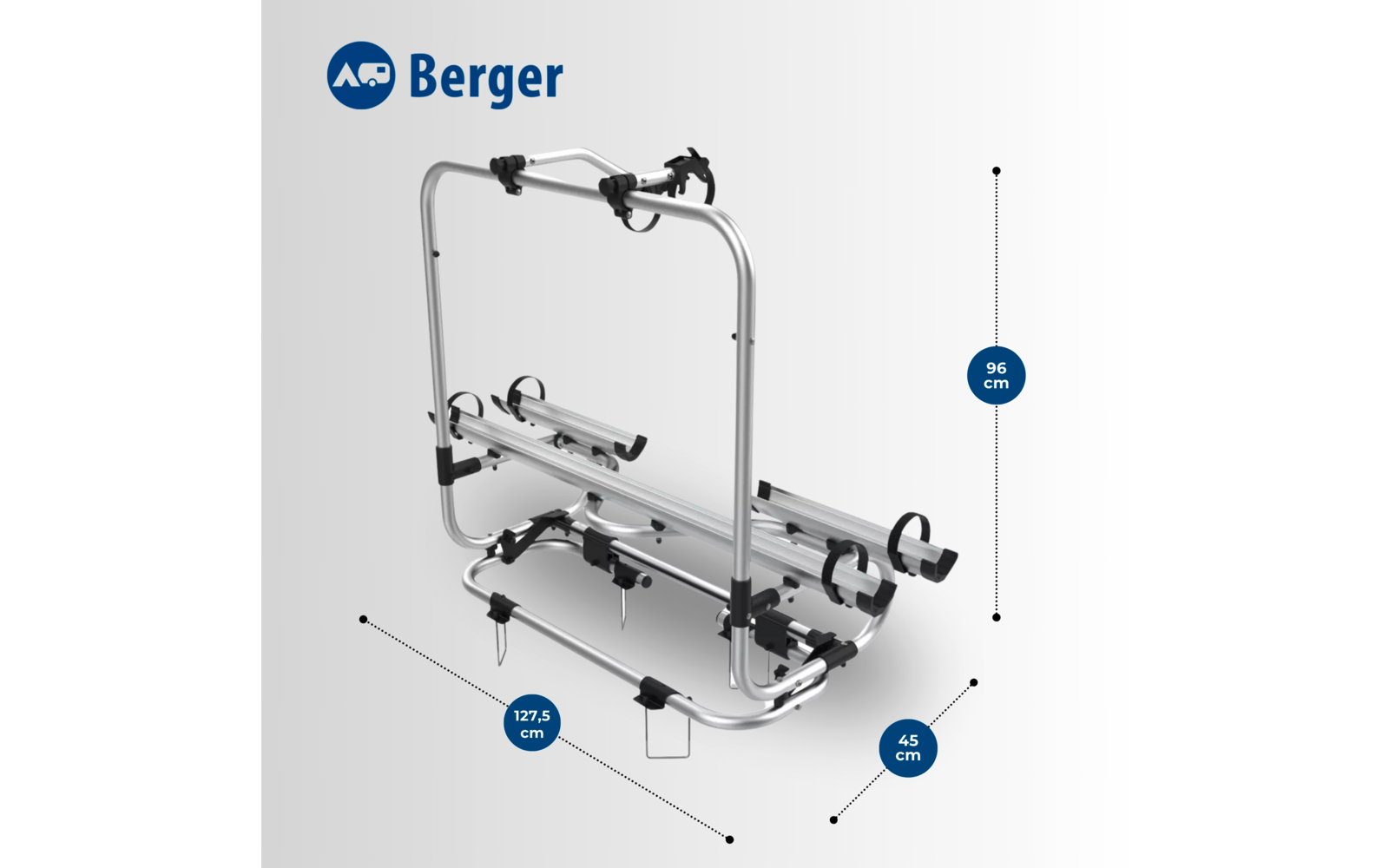 Berger

96 cm

127,5 cm

45 cm