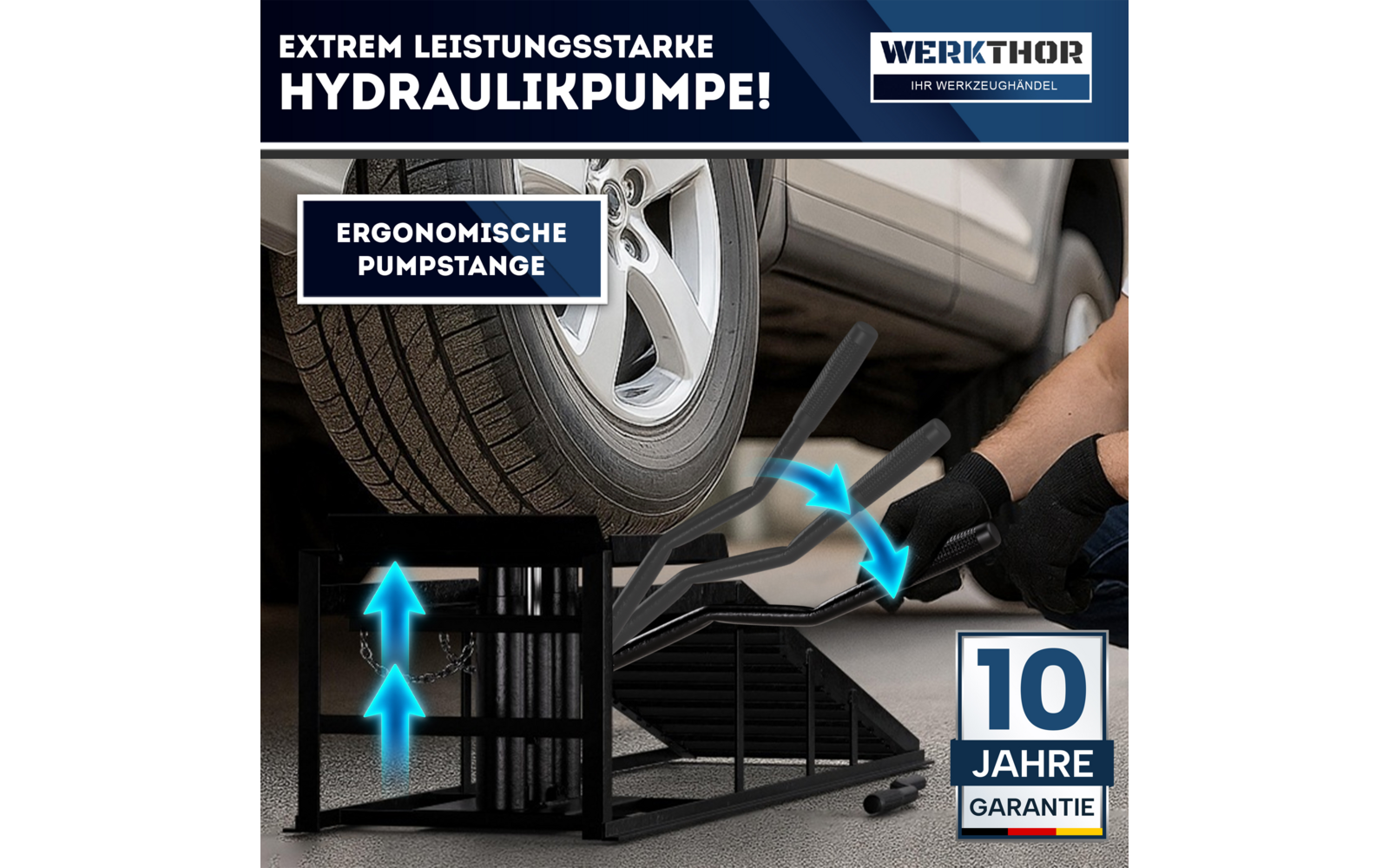 EXTREM LEISTUNGSSTARKE
HYDRAULIKPUMPE!

WERKTHOR
IHR WERKZEUGHÄNDEL

ERGONOMISCHE
PUMPSTANGE

10
JAHRE
GARANTIE