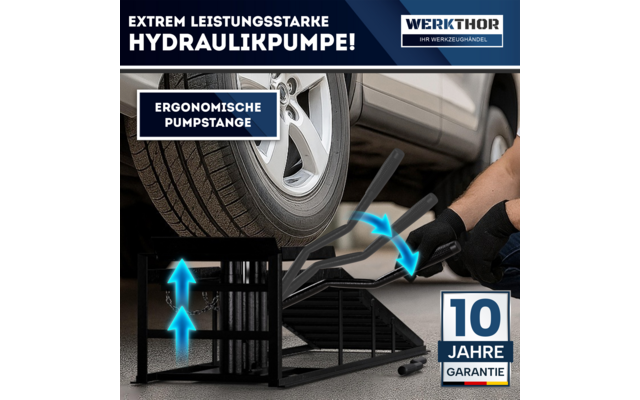 EXTREM LEISTUNGSSTARKE HYDRAULIKPUMPE!

WERKTHOR
IHR WERKZEUGHÄNDEL

ERGONOMISCHE PUMPSTANGE

10
JAHRE
GARANTIE