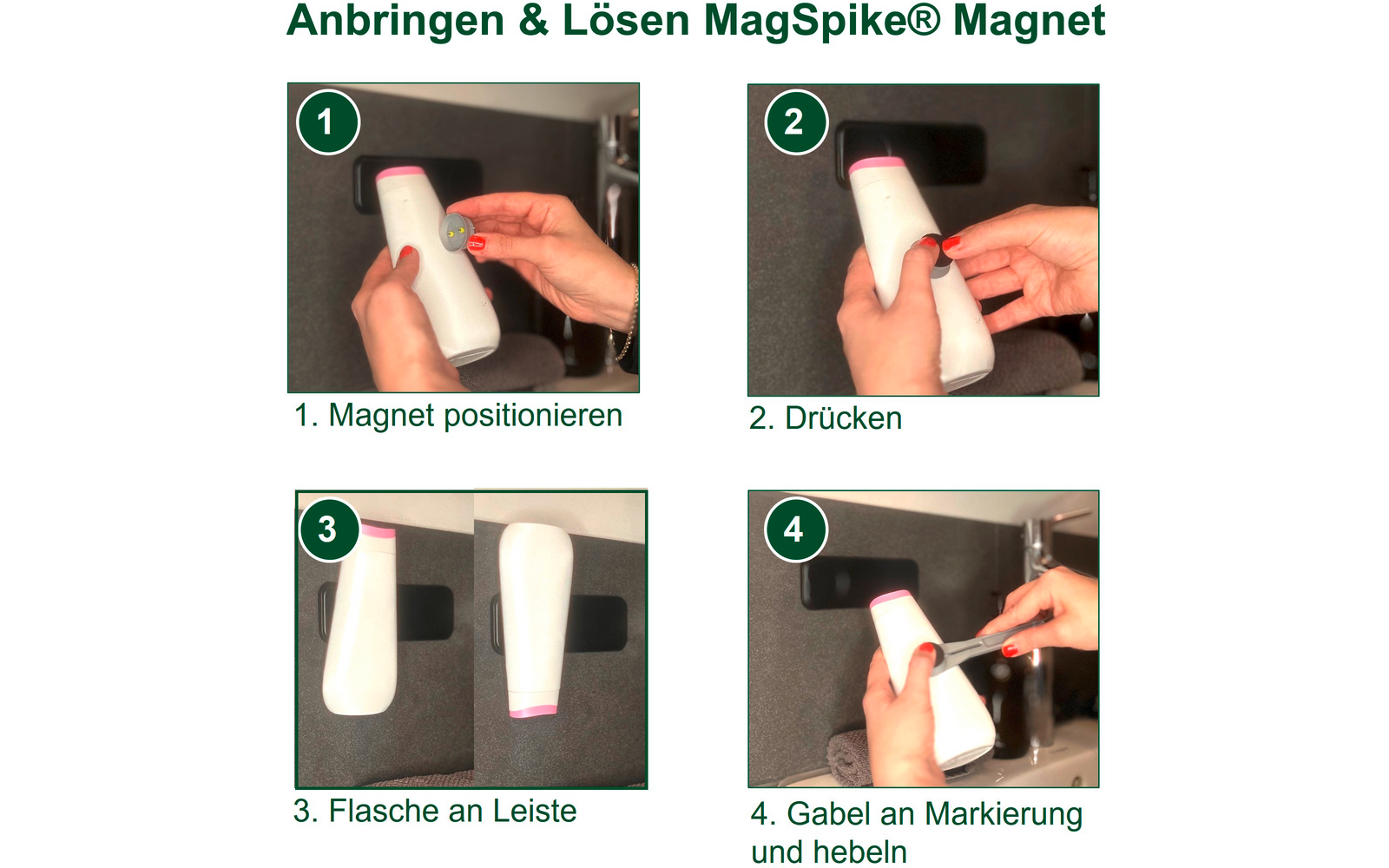 Anbringen & Lösen MagSpike® Magnet

1

1. Magnet positionieren

2

2. Drücken

3

3. Flasche an Leiste

4

4. Gabel an Markierung und hebeln