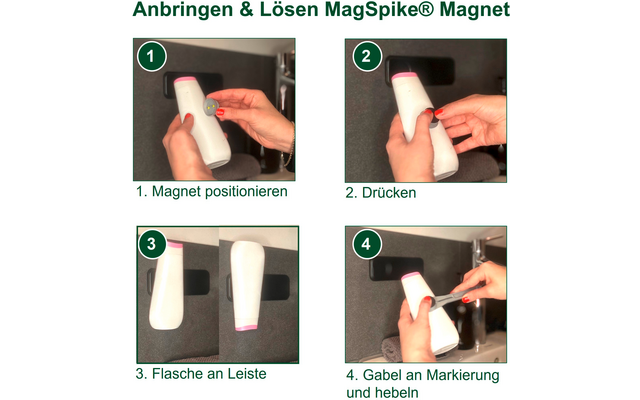 Anbringen & Lösen MagSpike® Magnet

1

1. Magnet positionieren

2

2. Drücken

3

3. Flasche an Leiste

4

4. Gabel an Markierung und hebeln