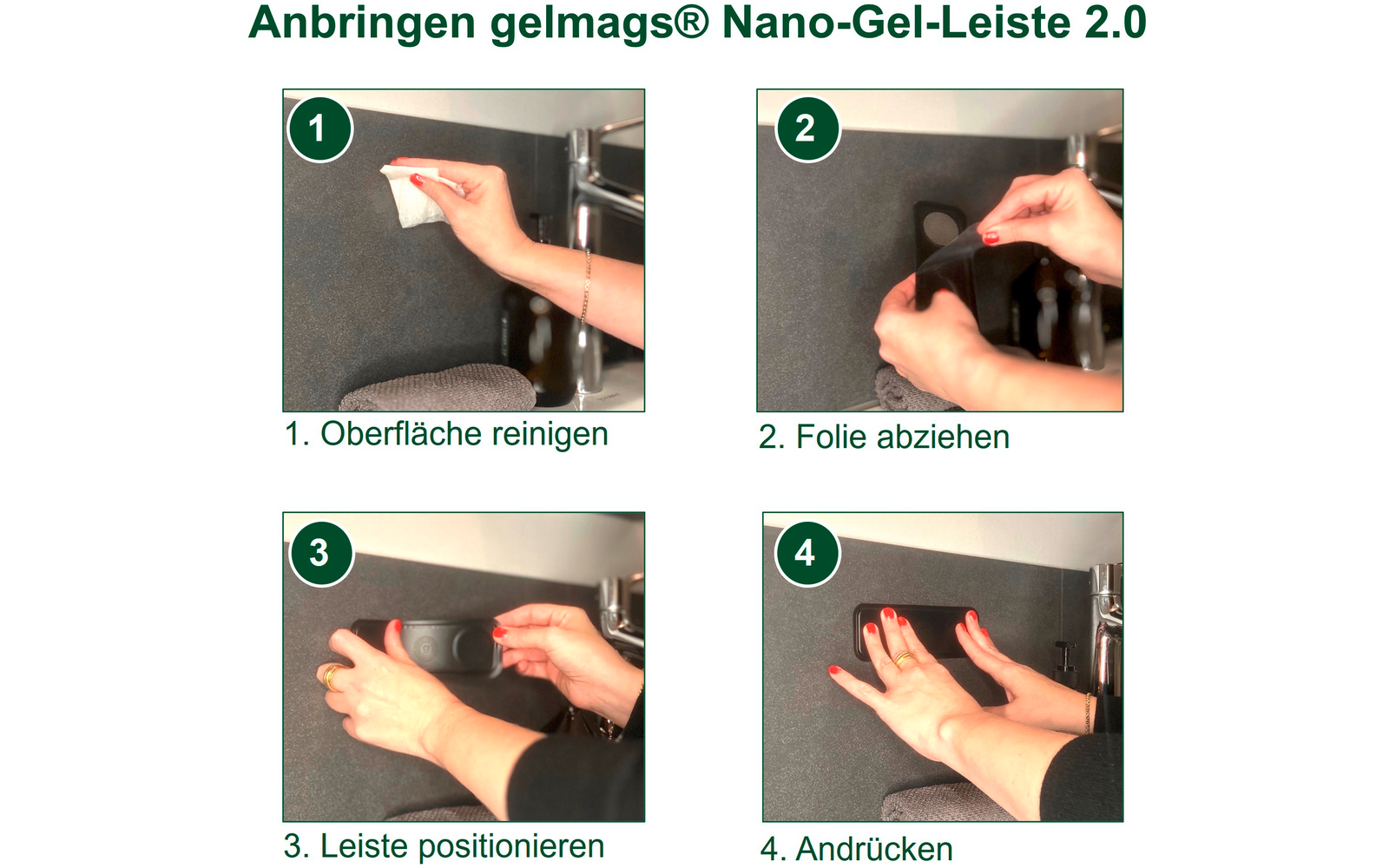 Anbringen gelmags® Nano-Gel-Leiste 2.0

1

1. Oberfläche reinigen

2

2. Folie abziehen

3

3. Leiste positionieren

4

4. Andrücken