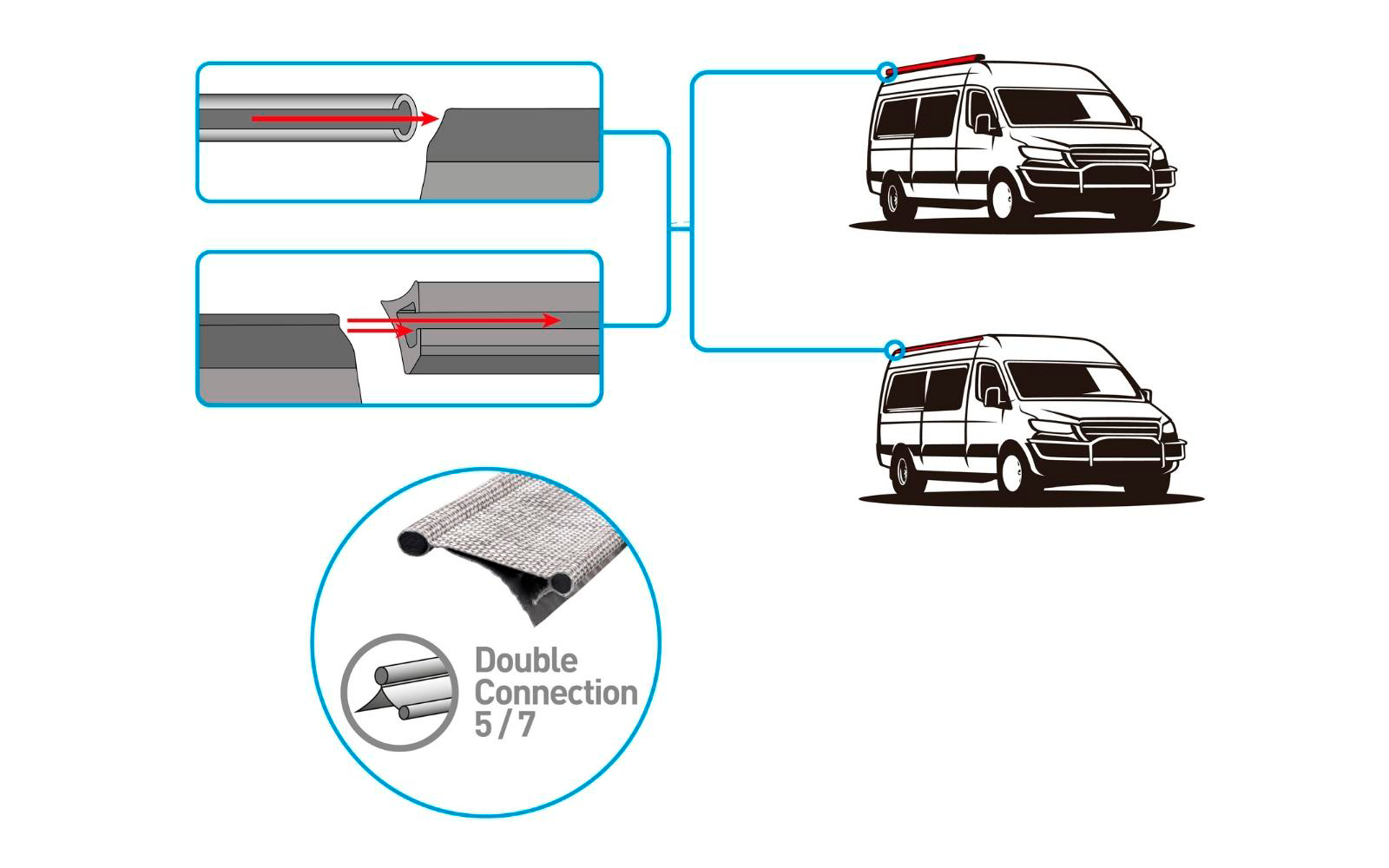 Double Connection 5 / 7