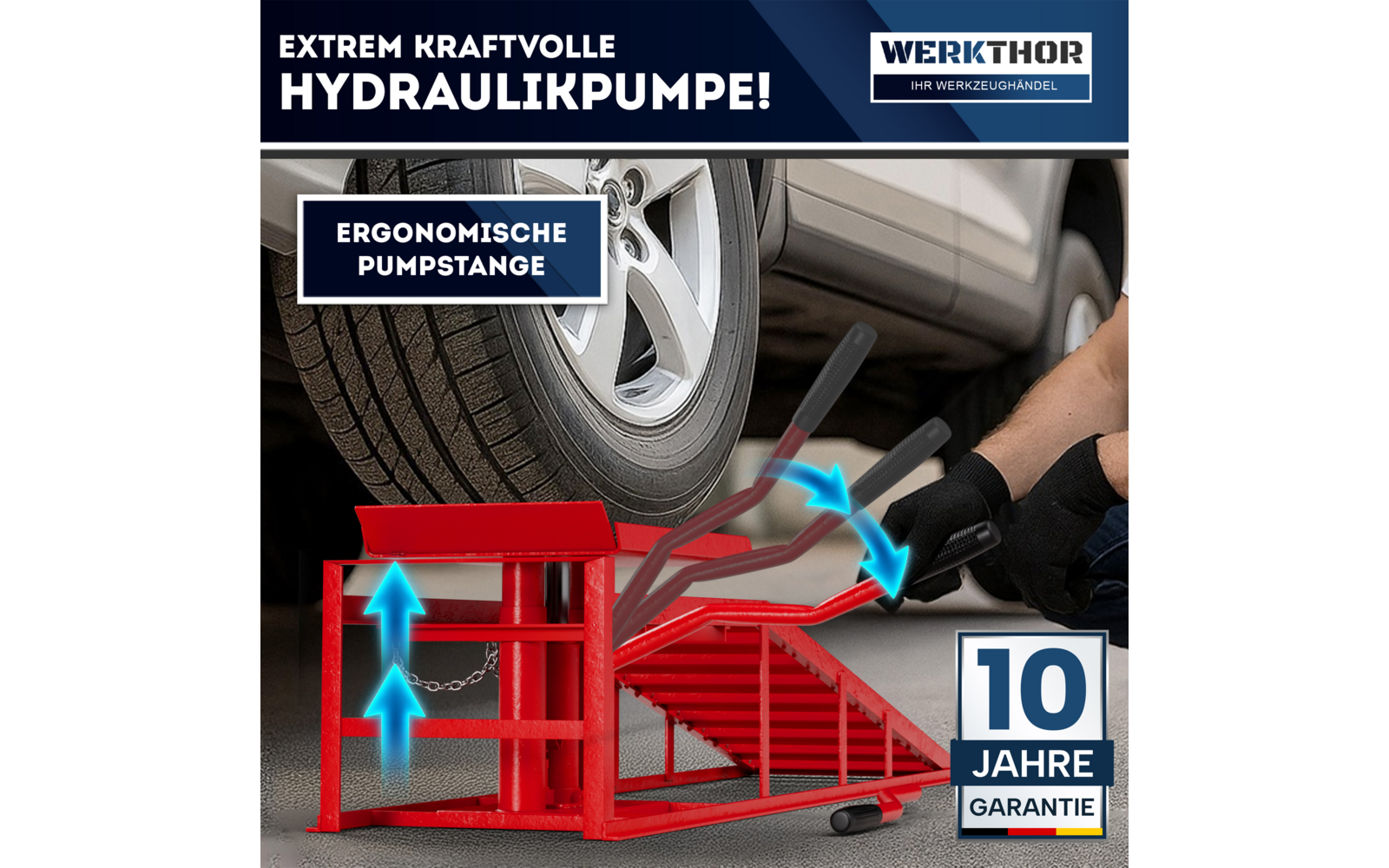 EXTREM KRAFTVOLLE
HYDRAULIKPUMPE!

WERKTHOR
IHR WERKZEUGHÄNDEL

ERGONOMISCHE
PUMPSTANGE

10
JAHRE
GARANTIE