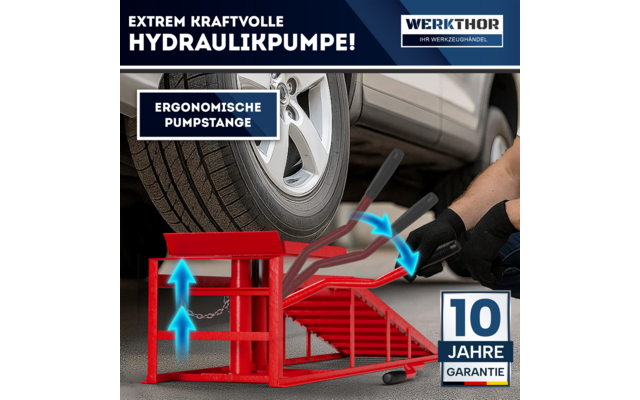 EXTREM KRAFTVOLLE HYDRAULIKPUMPE!

WERKTHOR
IHR WERKZEUGHÄNDEL

ERGONOMISCHE PUMPSTANGE

10
JAHRE
GARANTIE