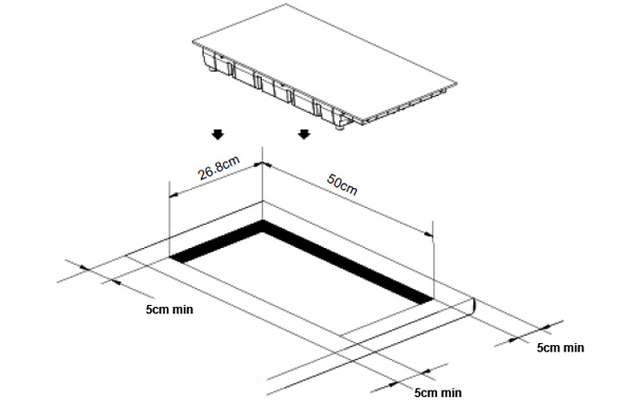 26.8cm
50cm
5cm min
5cm min
5cm min