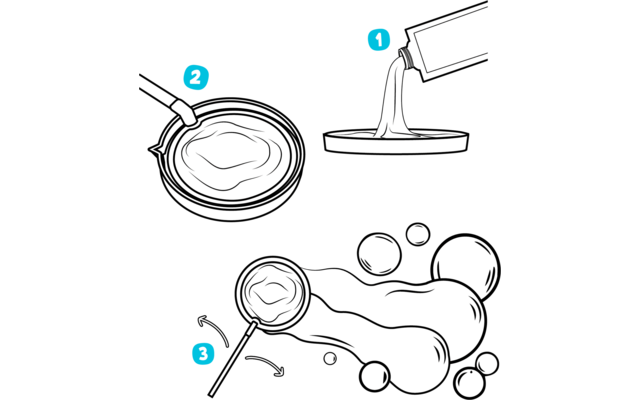 1
2
3