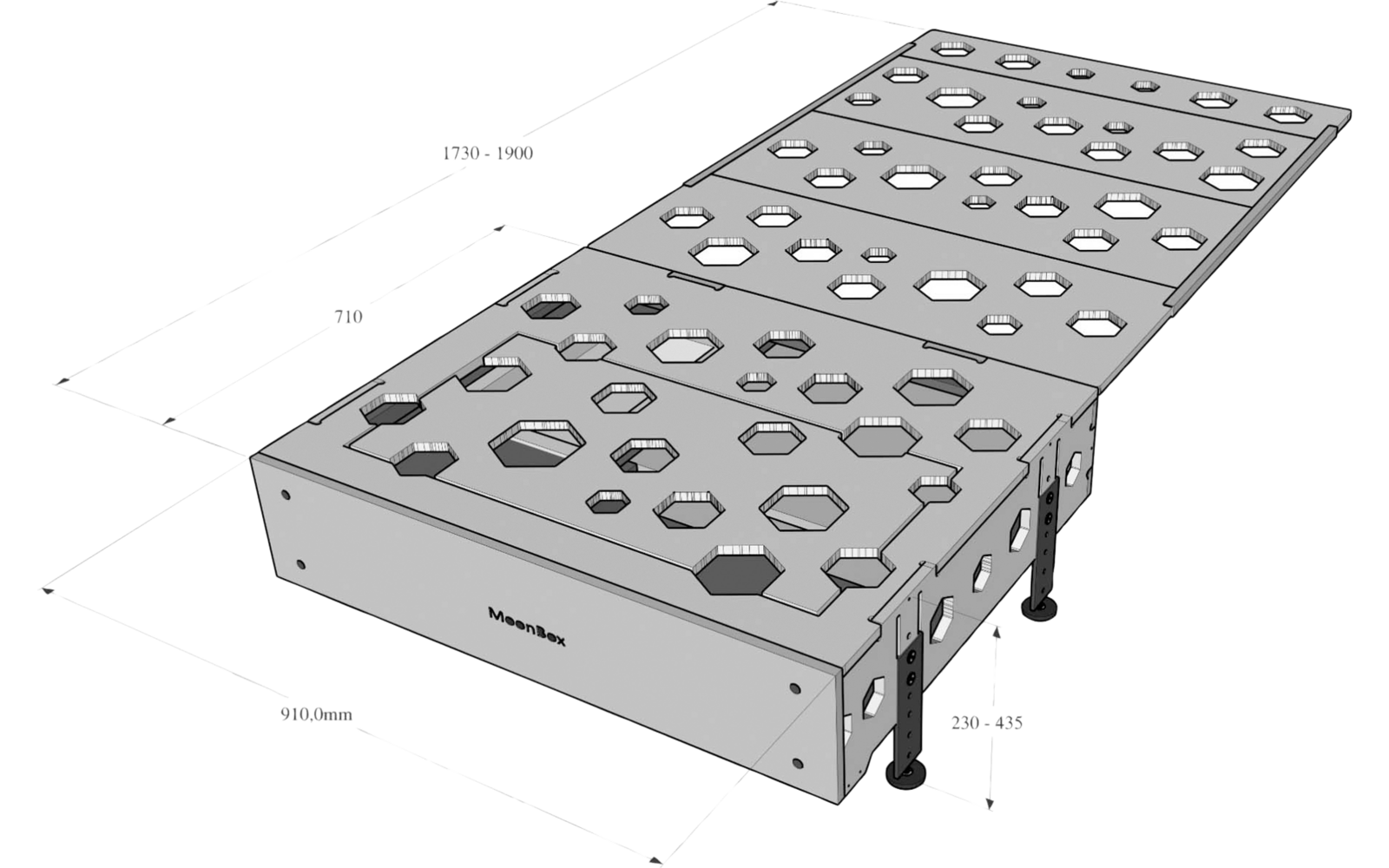 1730 - 1900

710

MoonBox

910,0mm

230 - 435