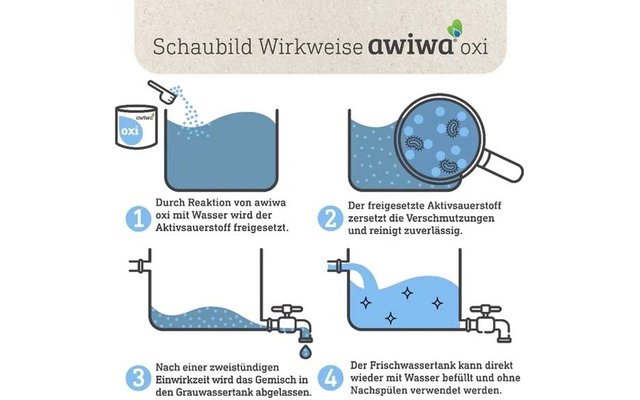 Schaubild Wirkweise awiwa oxi

awiwa
oxi

1 Durch Reaktion von awiwa oxi mit Wasser wird der Aktivsauerstoff freigesetzt.

2 Der freigesetzte Aktivsauerstoff zersetzt die Verschmutzungen und reinigt zuverlässig.

3 Nach einer zweistündigen Einwirkzeit wird das Gemisch in den Grauwassertank abgelassen.

4 Der Frischwassertank kann direkt wieder mit Wasser befüllt und ohne Nachspülen verwendet werden.