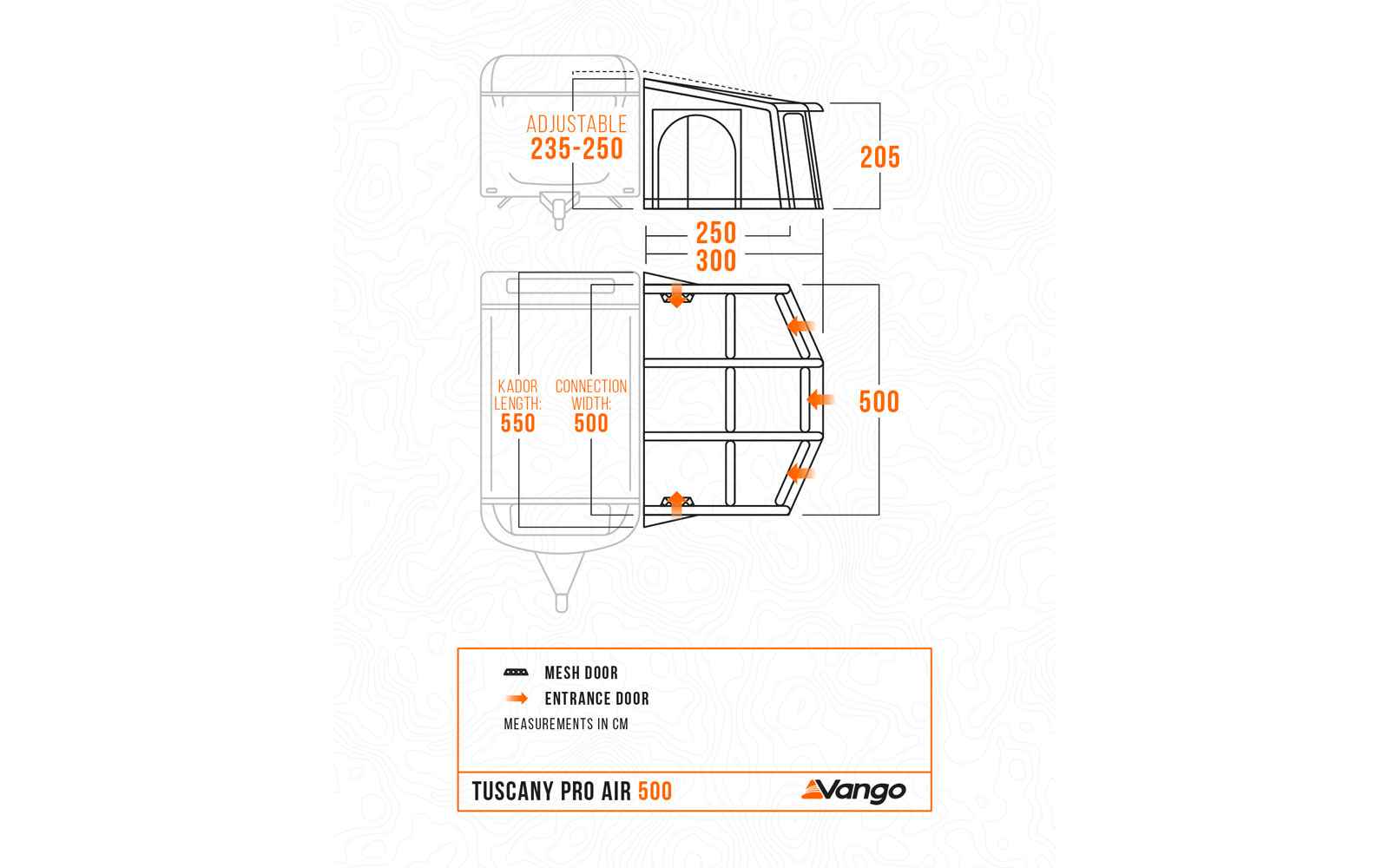 ADJUSTABLE
235-250

205

250
300

KADOR LENGTH:
550

CONNECTION WIDTH:
500

500

MESH DOOR
ENTRANCE DOOR
MEASUREMENTS IN CM

TUSCANY PRO AIR 500

Vango