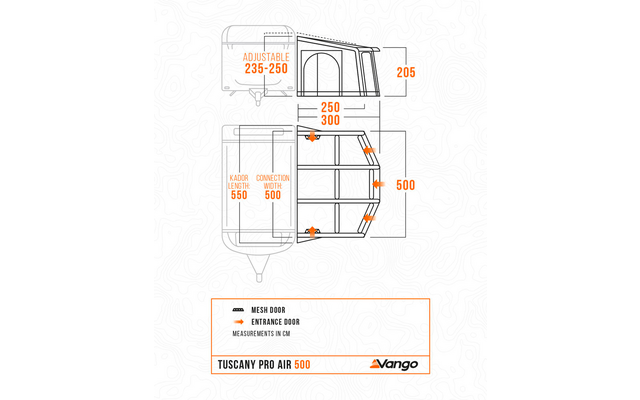 ADJUSTABLE
235-250

205

250
300

KADOR LENGTH:
550

CONNECTION WIDTH:
500

500

MESH DOOR
ENTRANCE DOOR
MEASUREMENTS IN CM

TUSCANY PRO AIR 500

Vango