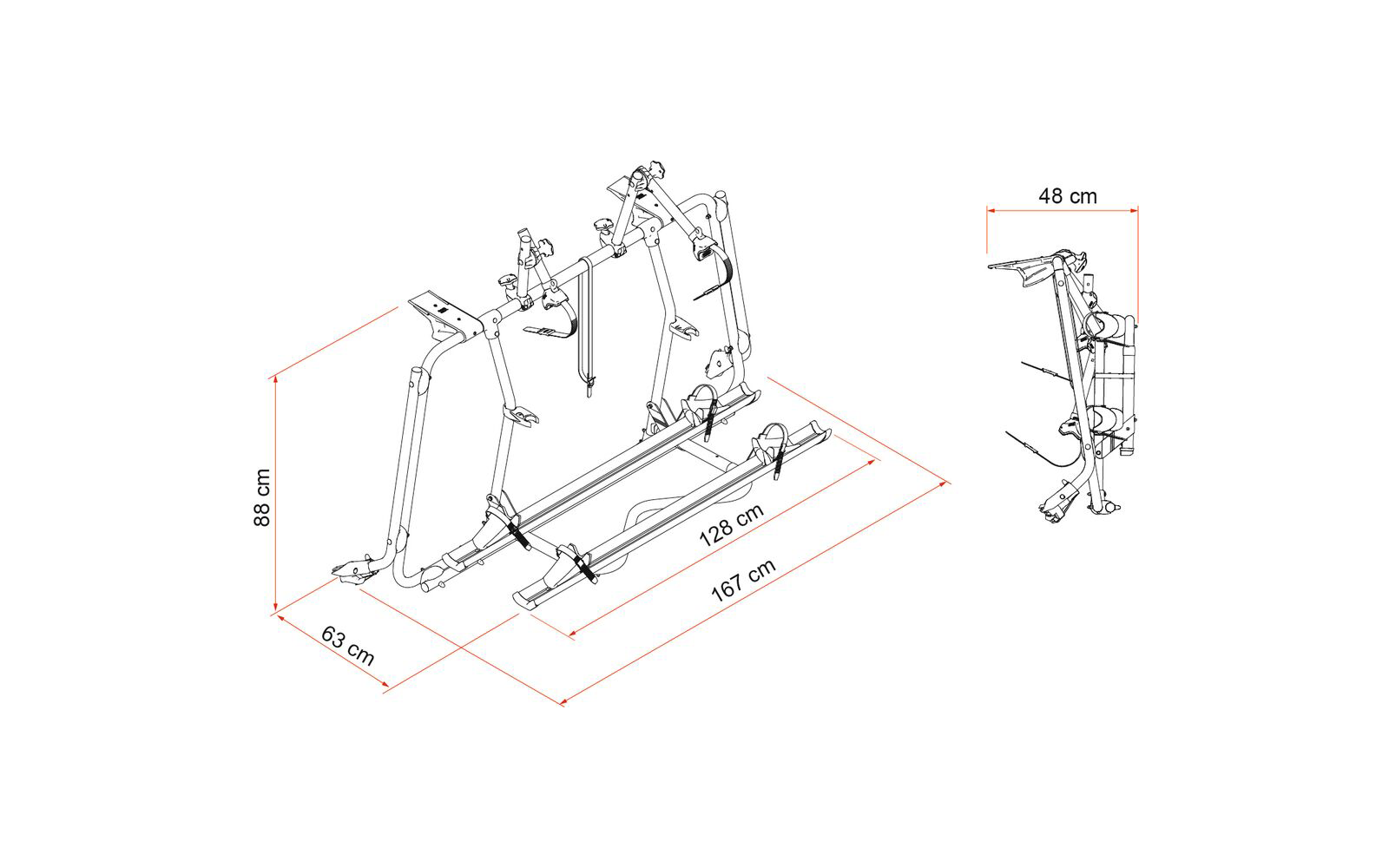 88 cm

63 cm

128 cm

167 cm

48 cm