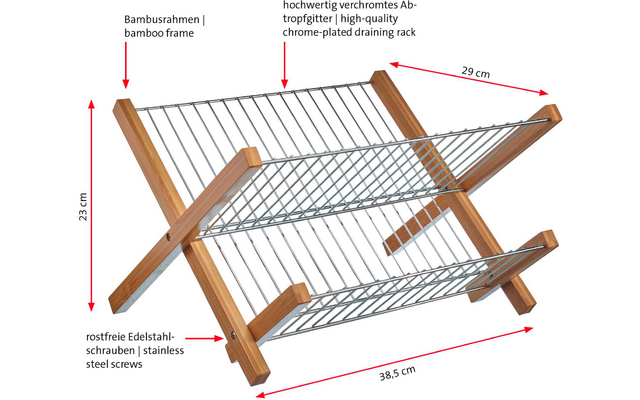 Bambusrahmen | bamboo frame

hochwertig verchromtes Abtropfgitter | high-quality chrome-plated draining rack

29 cm

23 cm

rostfreie Edelstahlschrauben | stainless steel screws

38,5 cm