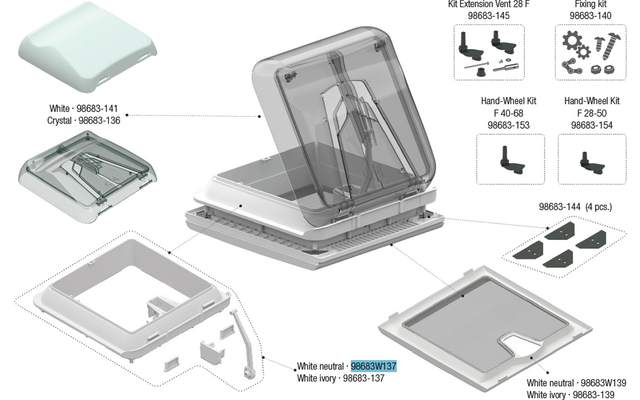 Kit Extension Vent 28 F
98683-145

Fixing kit
98683-140

White · 98683-141
Crystal · 98683-136

Hand-Wheel Kit
F 40-68
98683-153

Hand-Wheel Kit
F 28-50
98683-154

98683-144 (4 pcs.)

White neutral · 98683W137
White ivory · 98683-137

White neutral · 98683W139
White ivory · 98683-139