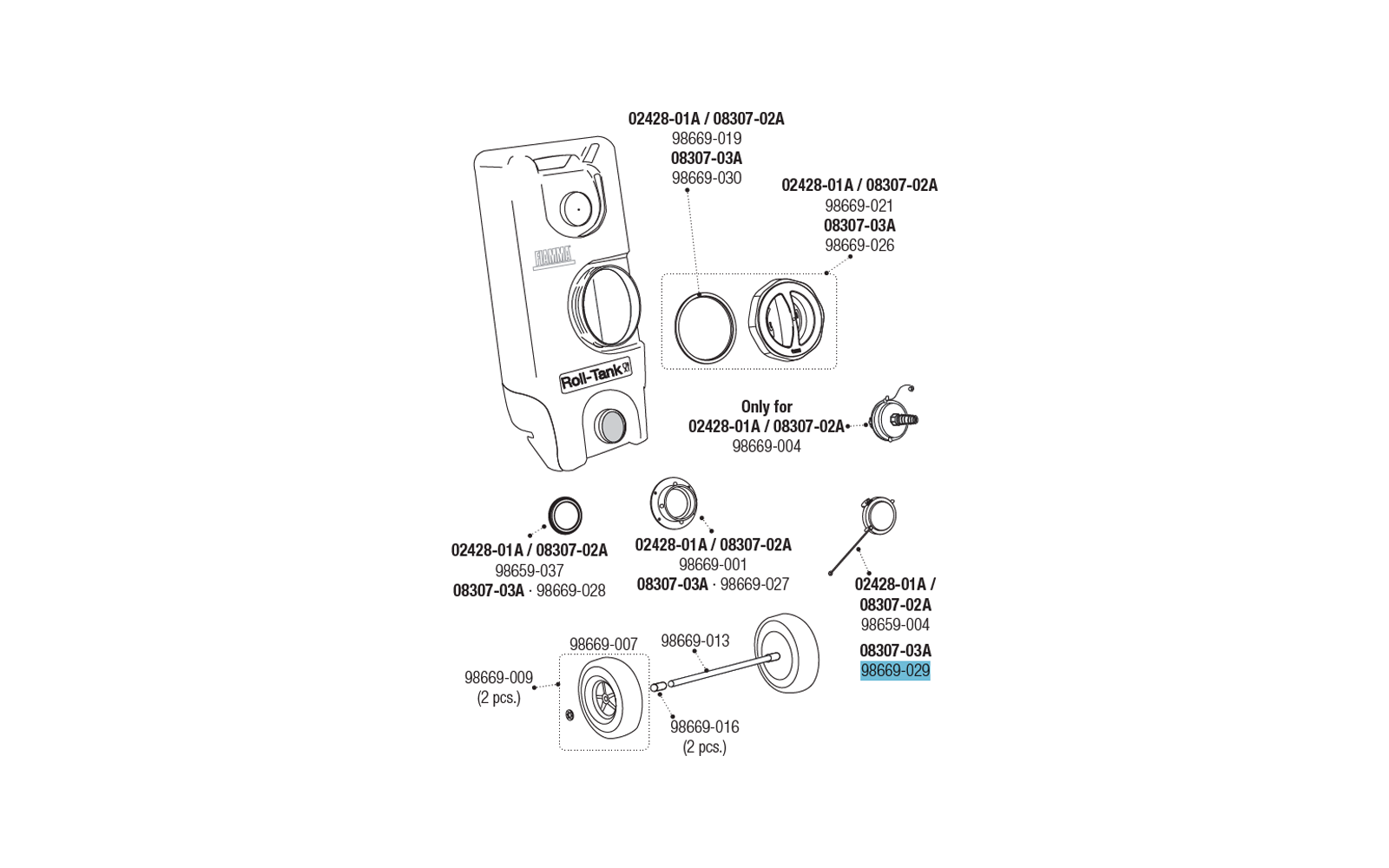 02428-01A / 08307-02A
98669-019
08307-03A
98669-030

02428-01A / 08307-02A
98669-021
08307-03A
98669-026

FIAMMA

Roll-Tank

Only for
02428-01A / 08307-02A
98669-004

02428-01A / 08307-02A
98659-037
08307-03A · 98669-028

02428-01A / 08307-02A
98669-001
08307-03A · 98669-027

02428-01A /
08307-02A
98659-004
08307-03A
98669-029

98669-007
98669-013
98669-009
(2 pcs.)
98669-016
(2 pcs.)