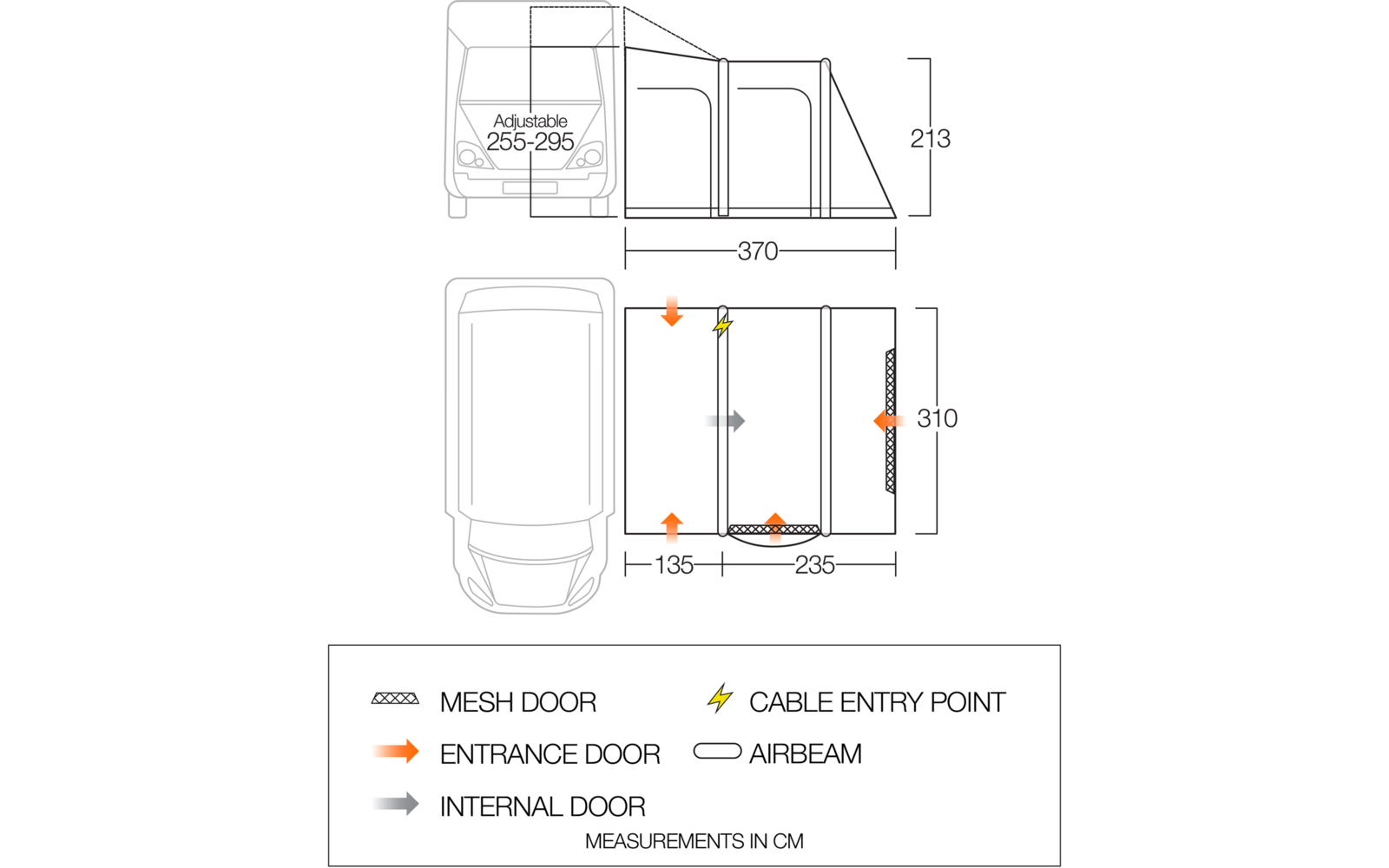 Adjustable
255-295

213

370

310

135

235

MESH DOOR

CABLE ENTRY POINT

ENTRANCE DOOR

AIRBEAM

INTERNAL DOOR

MEASUREMENTS IN CM