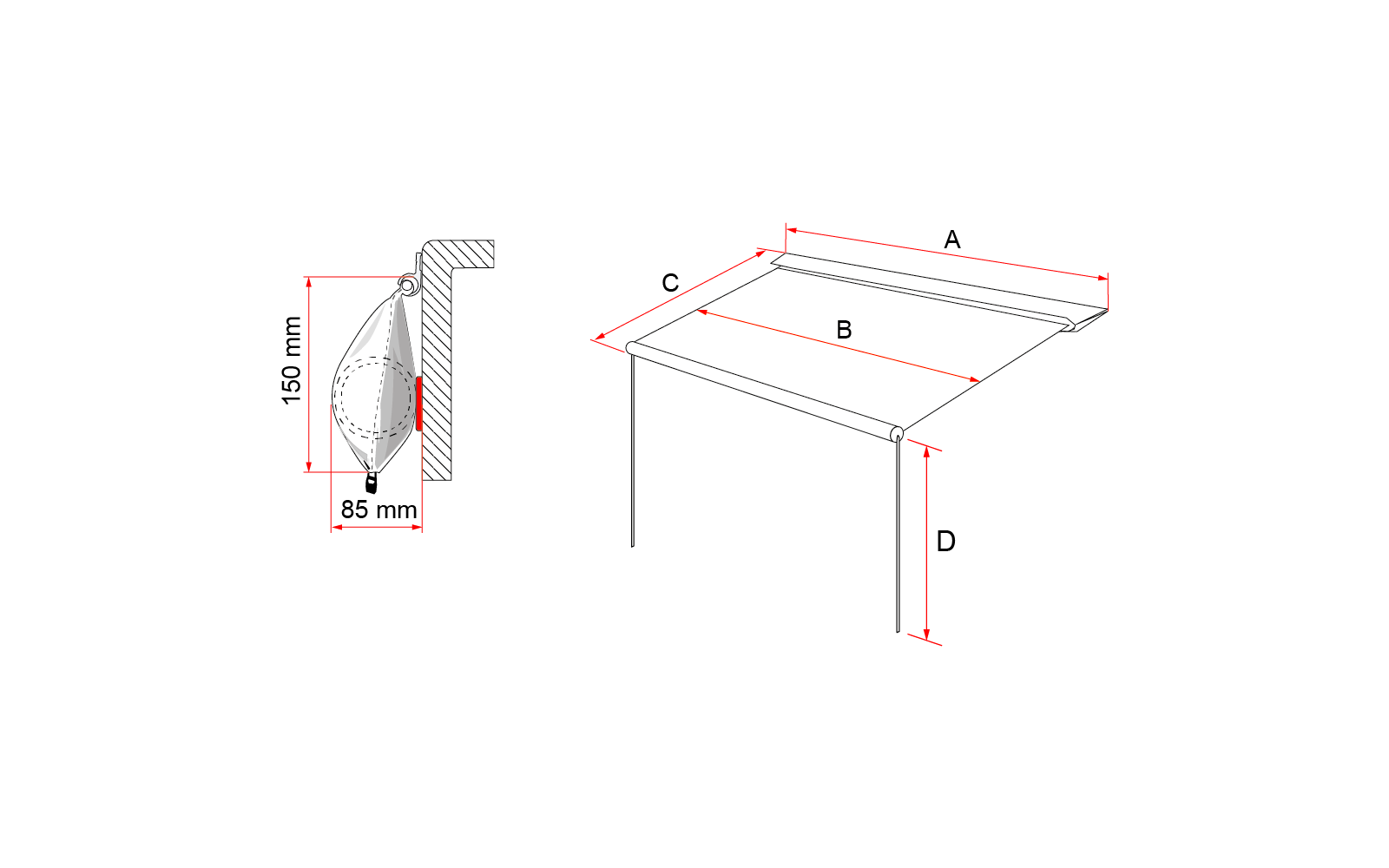 150 mm
85 mm
A
C
B
D