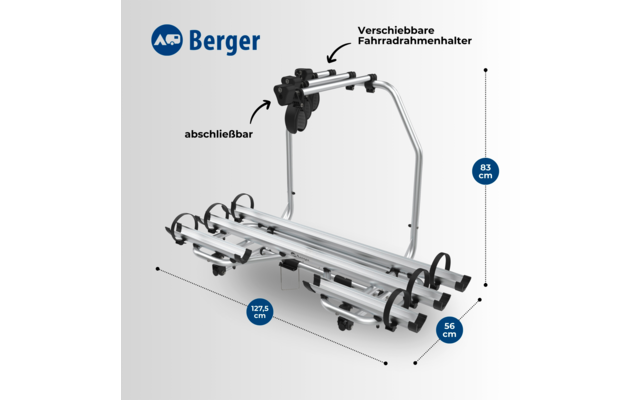 Berger

Verschiebbare Fahrradrahmenhalter

abschließbar

83 cm

127,5 cm

56 cm