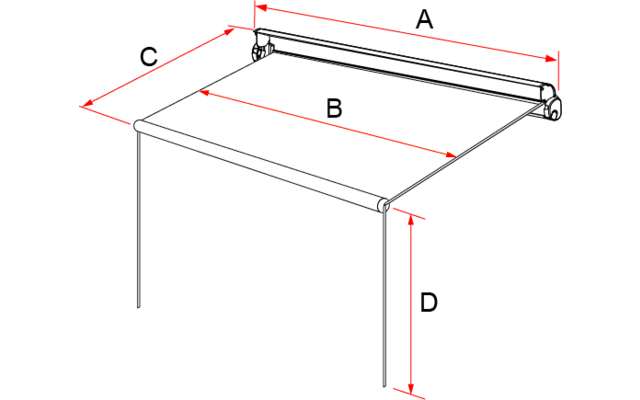 A
C
B
D