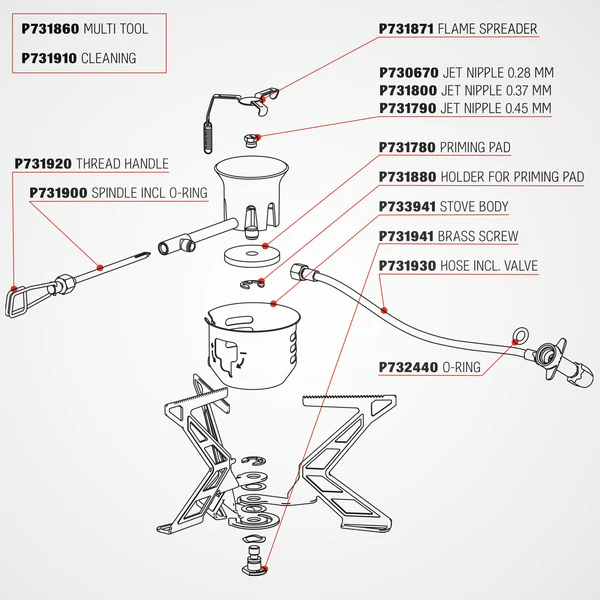 P731860 MULTI TOOL
P731910 CLEANING

P731871 FLAME SPREADER
P730670 JET NIPPLE 0.28 MM
P731800 JET NIPPLE 0.37 MM
P731790 JET NIPPLE 0.45 MM
P731780 PRIMING PAD
P731880 HOLDER FOR PRIMING PAD
P733941 STOVE BODY
P731941 BRASS SCREW
P731930 HOSE INCL. VALVE

P731920 THREAD HANDLE
P731900 SPINDLE INCL O-RING

P732440 O-RING