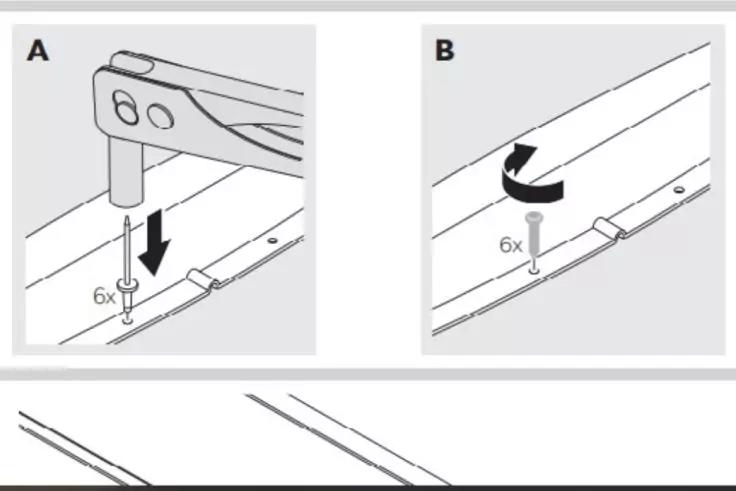 A

6x

B

6x