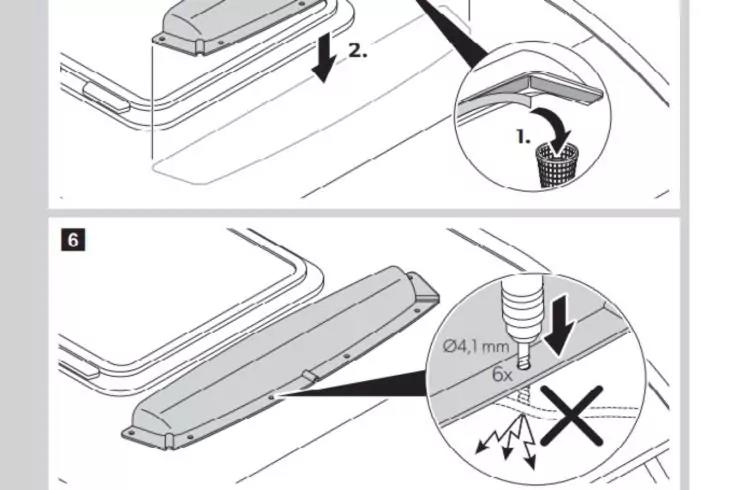 2.

1.

6

Ø4,1 mm
6x