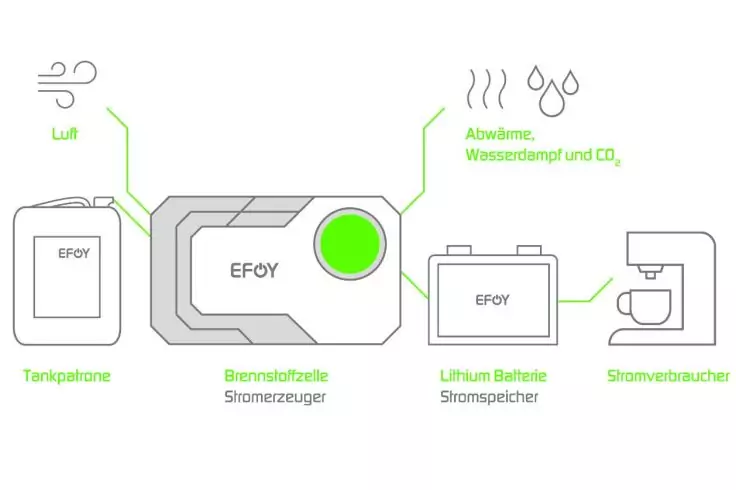 Luft

Abwärme, Wasserdampf und $CO_2$

EFOY

EFOY

EFOY

Tankpatrone

Brennstoffzelle
Stromerzeuger

Lithium Batterie
Stromspeicher

Stromverbraucher